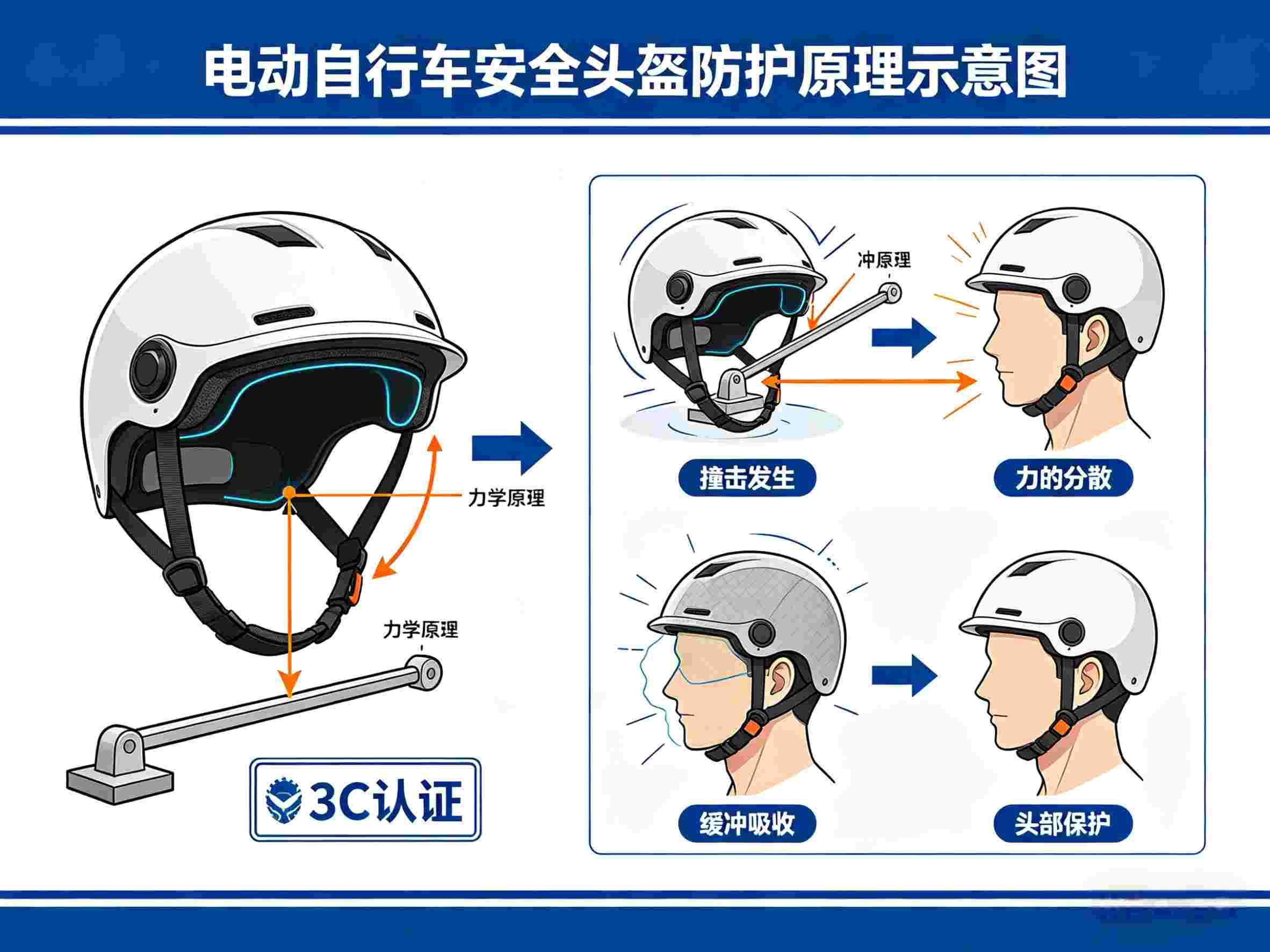 电动自行车安全头盔防护原理示意图

力学原理

力学原理

3C认证

冲原理

撞击发生

力的分散

缓冲吸收

头部保护